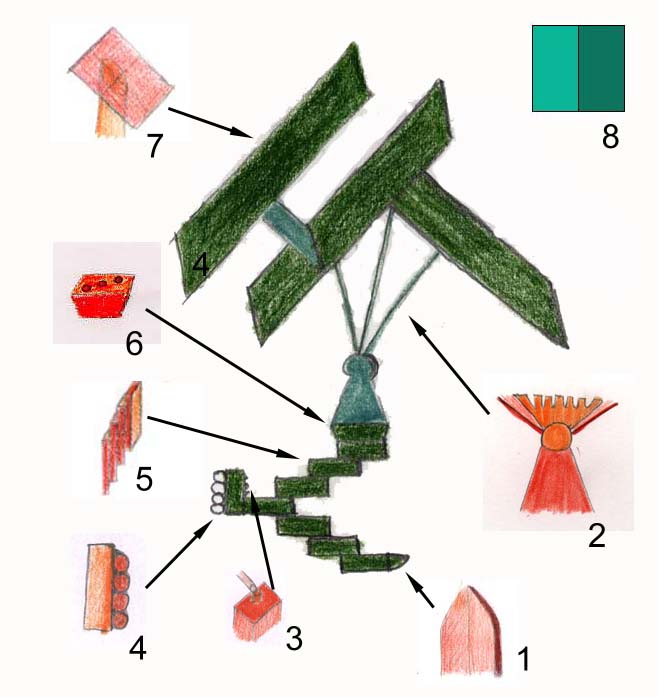 7

8

4

6

5

2

4

3

1