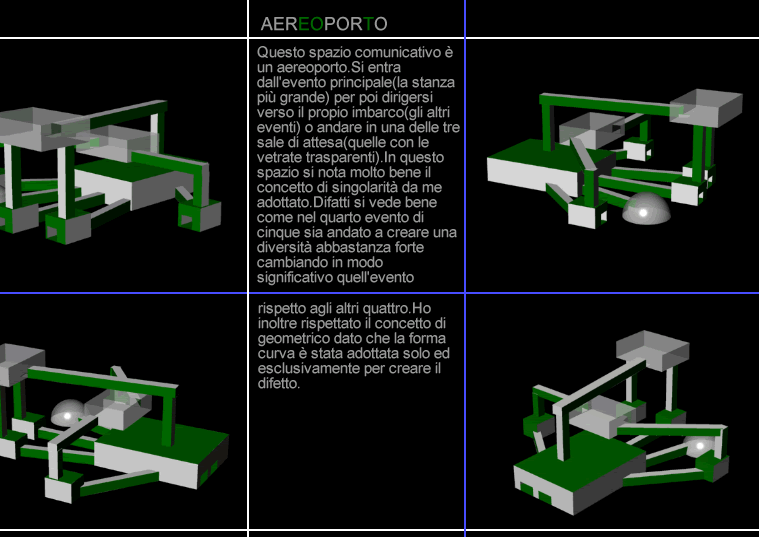 AEREOPORTO

Questo spazio comunicativo è un aereoporto.Si entra dall'evento principale(la stanza più grande) per poi dirigersi verso il propio imbarco(gli altri eventi) o andare in una delle tre sale di attesa(quelle con le vetrate trasparenti).In questo spazio si nota molto bene il concetto di singolarità da me adottato.Difatti si vede bene come nel quarto evento di cinque sia andato a creare una diversità abbastanza forte cambiando in modo significativo quell'evento

rispetto agli altri quattro.Ho inoltre rispettato il concetto di geometrico dato che la forma curva è stata adottata solo ed esclusivamente per creare il difetto.