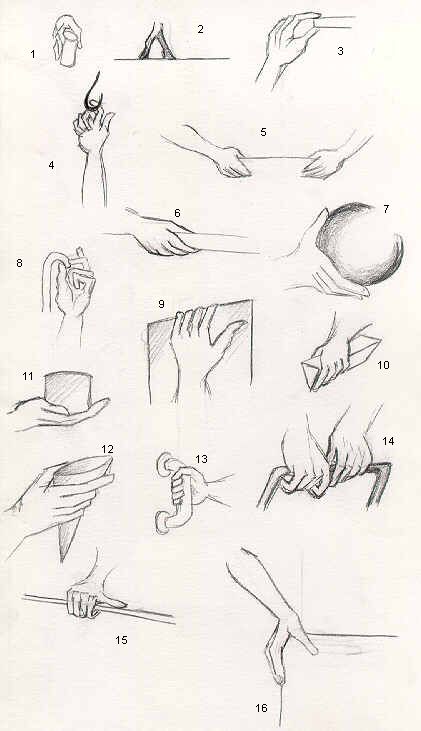 1
2
3
4
5
6
7
8
9
10
11
12
13
14
15
16