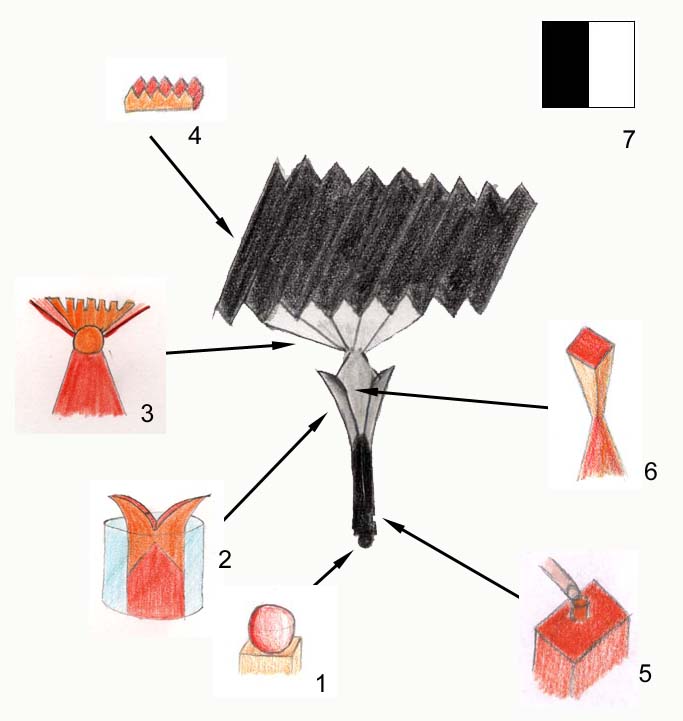 4

7

3

6

2

1

5